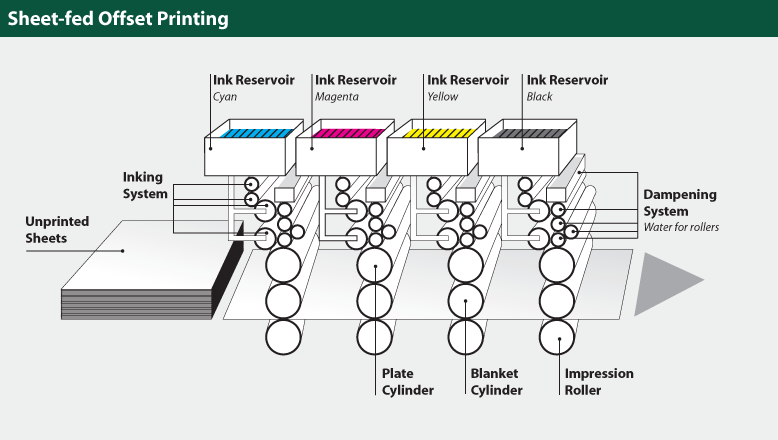 Sheet-fed Offset Printing

Ink Reservoir
Cyan

Ink Reservoir
Magenta

Ink Reservoir
Yellow

Ink Reservoir
Black

Inking System

Unprinted Sheets

Dampening System
Water for rollers

Plate Cylinder

Blanket Cylinder

Impression Roller